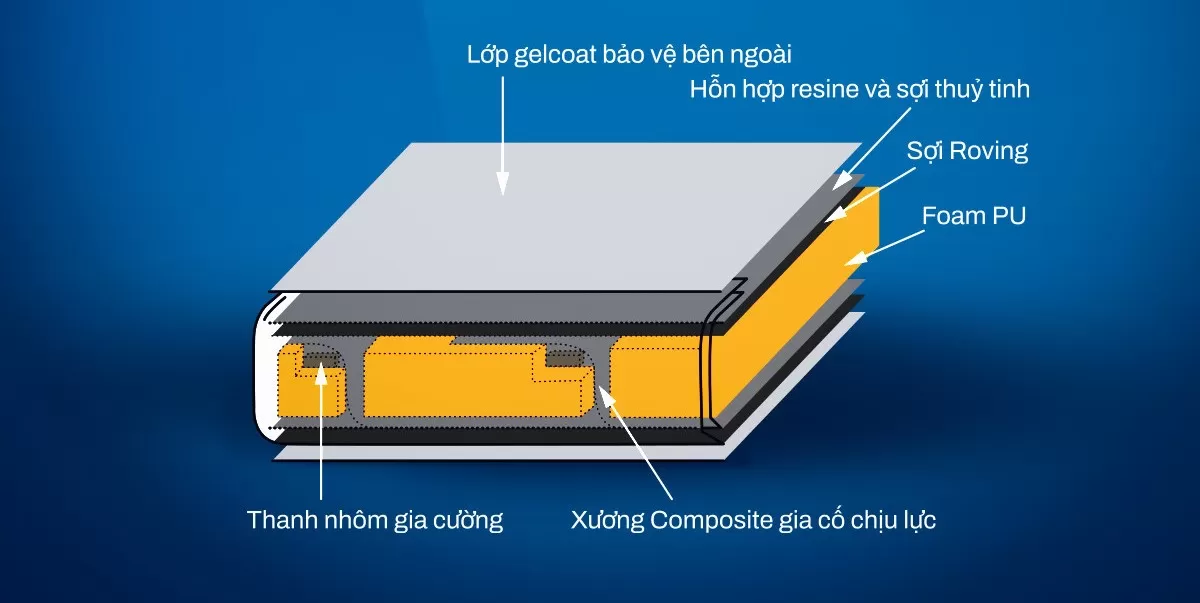 Lớp gelcoat bảo vệ bên ngoài

Hỗn hợp resine và sợi thuỷ tinh

Sợi Roving

Foam PU

Thanh nhôm gia cường

Xương Composite gia cố chịu lực