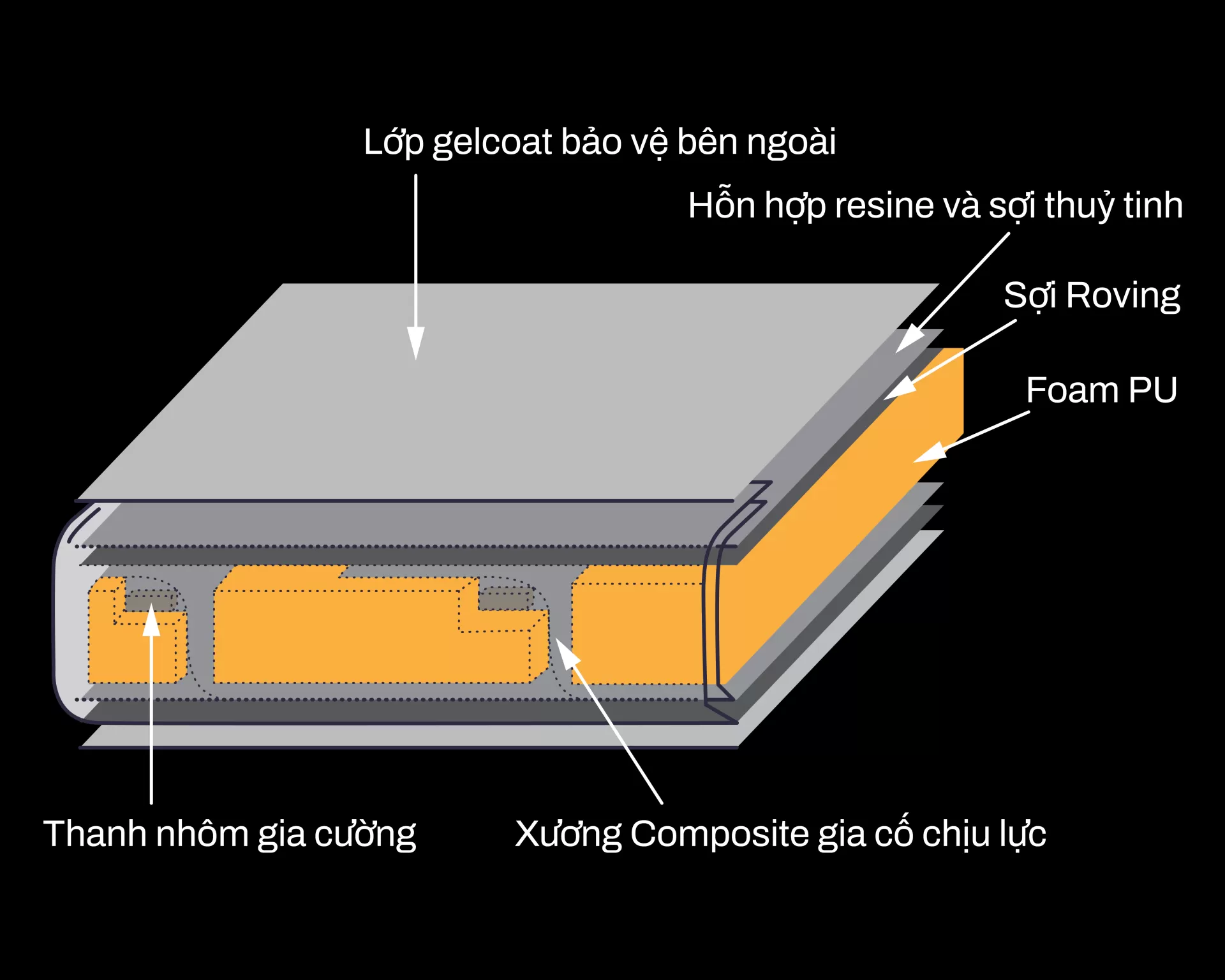 Lớp gelcoat bảo vệ bên ngoài

Hỗn hợp resine và sợi thuỷ tinh

Sợi Roving

Foam PU

Thanh nhôm gia cường

Xương Composite gia cố chịu lực